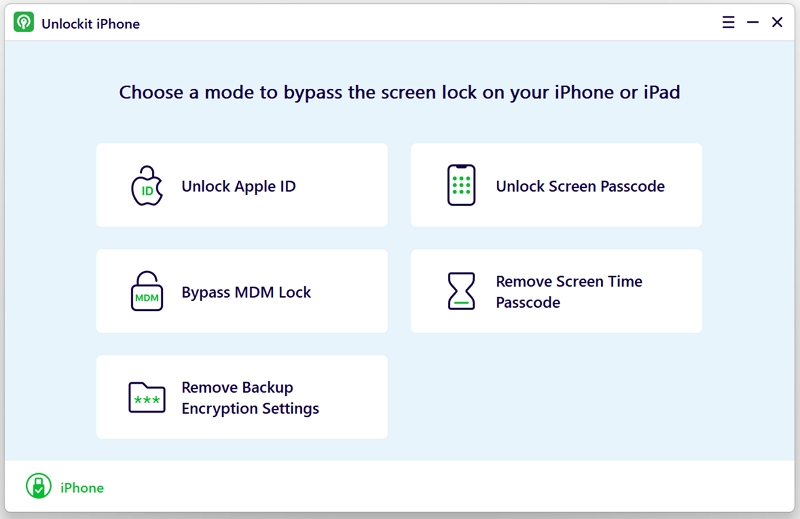 Unlockit iPhone

Choose a mode to bypass the screen lock on your iPhone or iPad

ID
Unlock Apple ID

Unlock Screen Passcode

MDM
Bypass MDM Lock

Remove Screen Time Passcode

***
Remove Backup Encryption Settings

iPhone